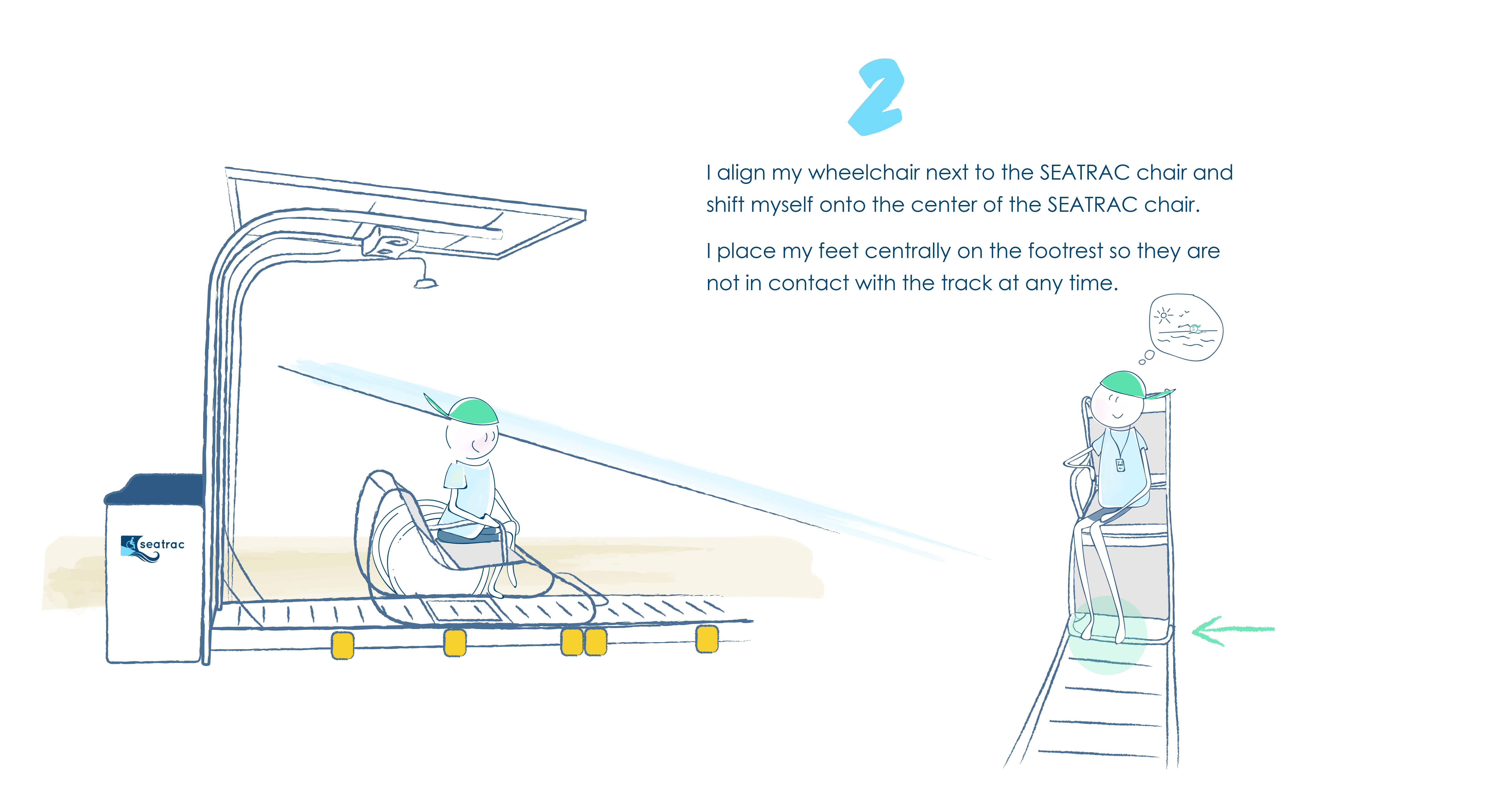 2

I align my wheelchair next to the SEATRAC chair and shift myself onto the center of the SEATRAC chair.

I place my feet centrally on the footrest so they are not in contact with the track at any time.

seatrac